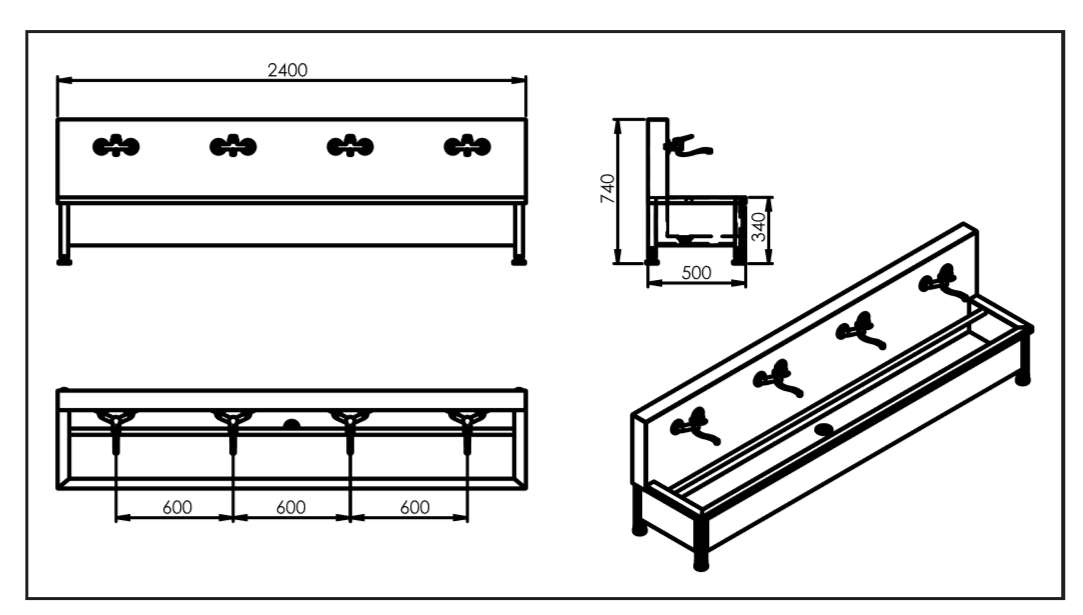 2400

740

340

500

600

600

600